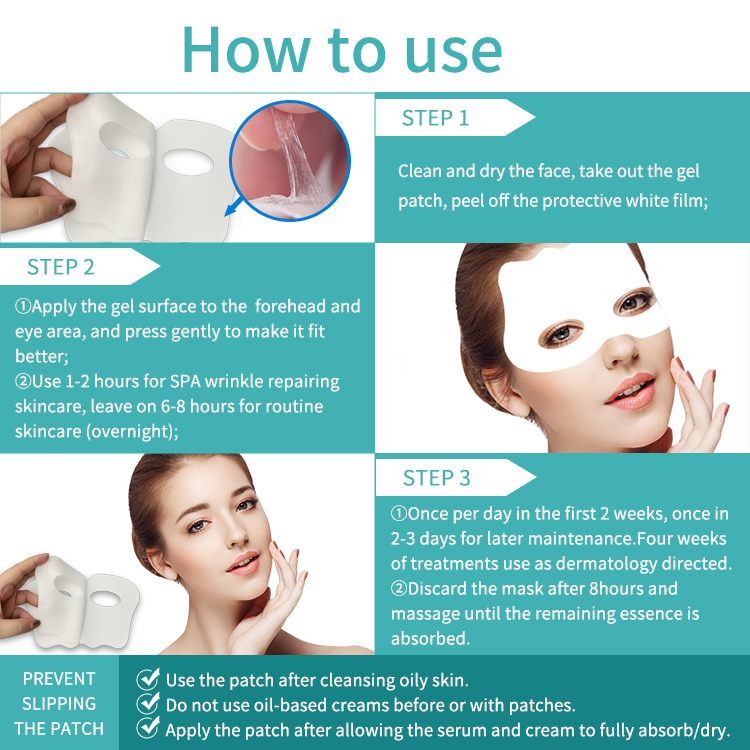 How to use

STEP 1

Clean and dry the face, take out the gel patch, peel off the protective white film;

STEP 2

①Apply the gel surface to the forehead and eye area, and press gently to make it fit better;
②Use 1-2 hours for SPA wrinkle repairing skincare, leave on 6-8 hours for routine skincare (overnight);

STEP 3

①Once per day in the first 2 weeks, once in 2-3 days for later maintenance.Four weeks of treatments use as dermatology directed.
②Discard the mask after 8hours and massage until the remaining essence is absorbed.

PREVENT SLIPPING THE PATCH

Use the patch after cleansing oily skin.
Do not use oil-based creams before or with patches.
Apply the patch after allowing the serum and cream to fully absorb/dry.